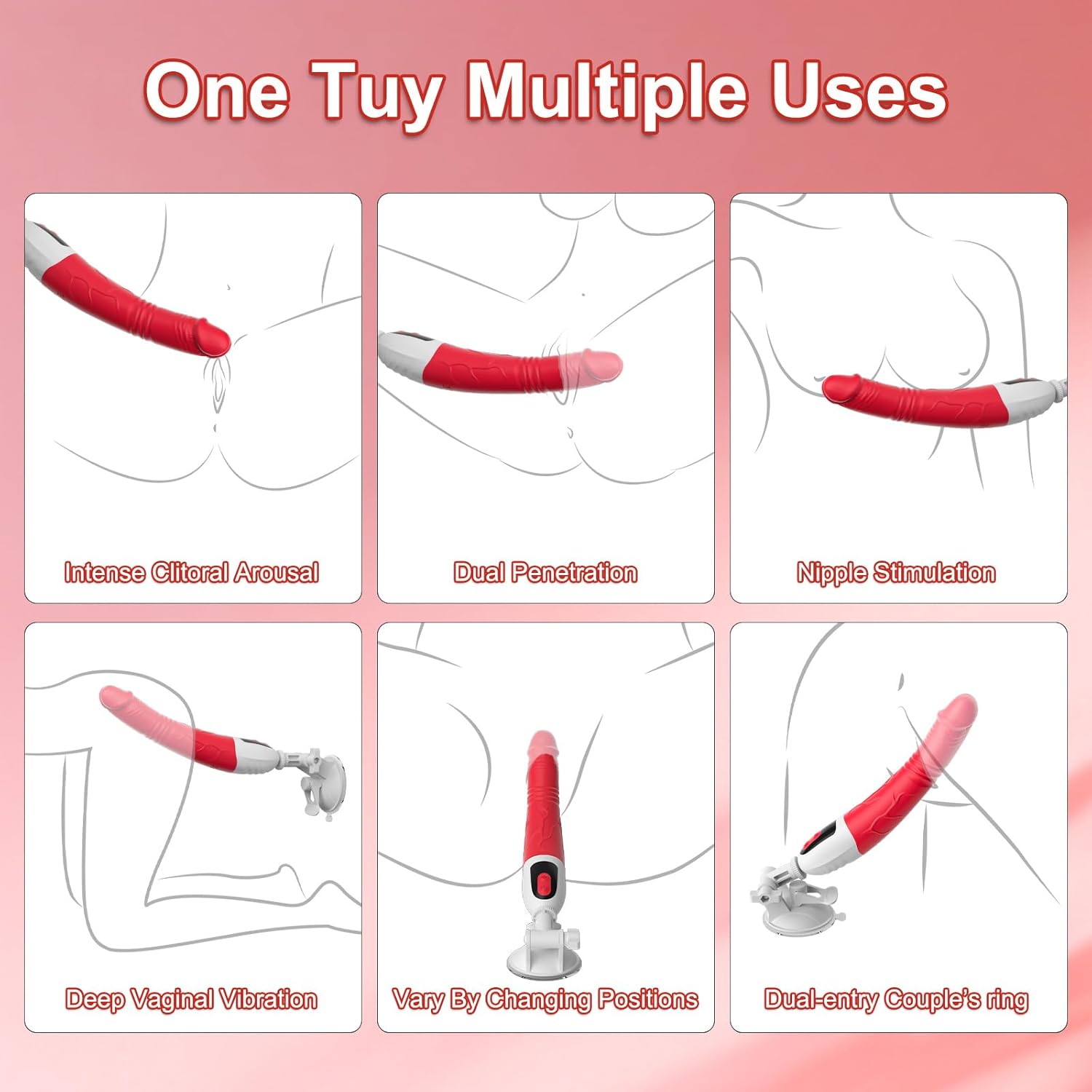 One Tuy Multiple Uses

Intense Clitoral Arousal

Dual Penetration

Nipple Stimulation

Deep Vaginal Vibration

Vary By Changing Positions

Dual-entry Couple's ring